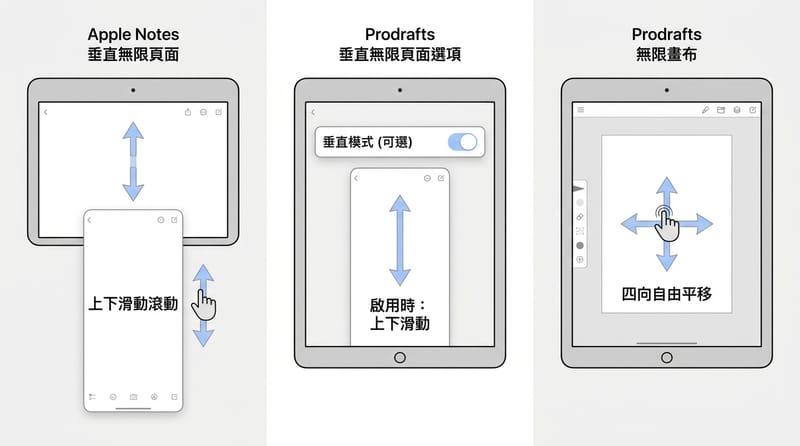 Apple Notes
垂直無限頁面

上下滑動滾動

Prodrafts
垂直無限頁面選項

垂直模式 (可選)

啟用時：
上下滑動

Prodrafts
無限畫布

四向自由平移