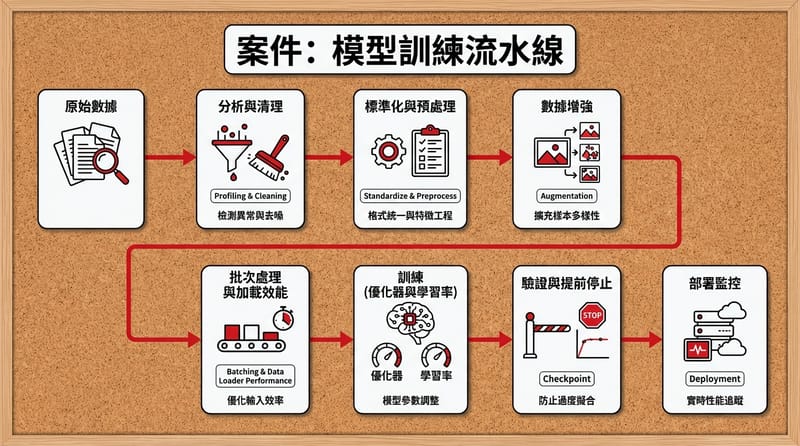 案件：模型訓練流水線

原始數據

分析與清理
Profiling & Cleaning
檢測異常與去噪

標準化與預處理
Standardize & Preprocess
格式統一與特徵工程

數據增強
Augmentation
擴充樣本多樣性

批次處理與加載效能
Batching & Data Loader Performance
優化輸入效率

訓練 (優化器與學習率)
優化器
學習率
模型參數調整

驗證與提前停止
STOP
Checkpoint
防止過度擬合

部署監控
Deployment
實時性能追蹤